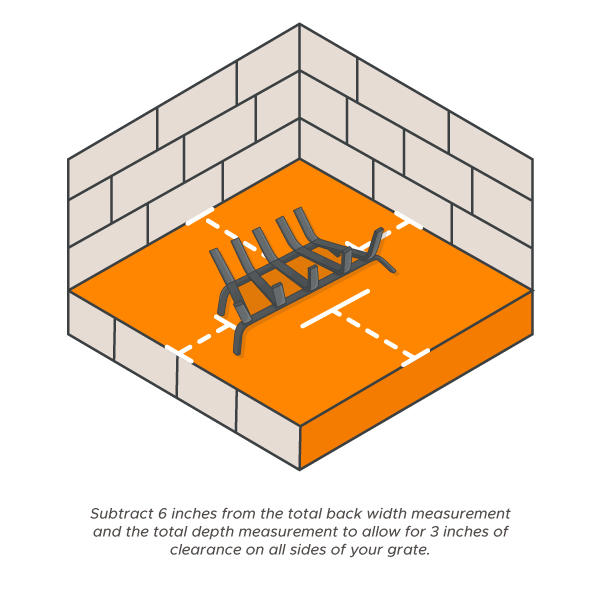 Subtract 6 inches from the total back width measurement and the total depth measurement to allow for 3 inches of clearance on all sides of your grate.