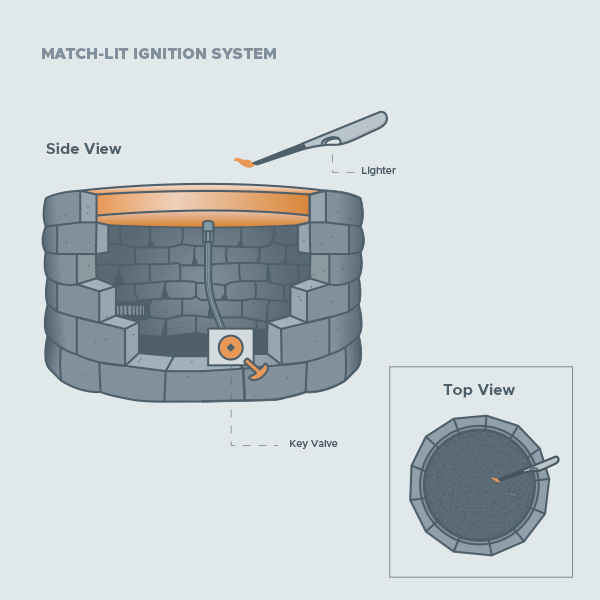 MATCH-LIT IGNITION SYSTEM

Side View

Lighter

Key Valve

Top View