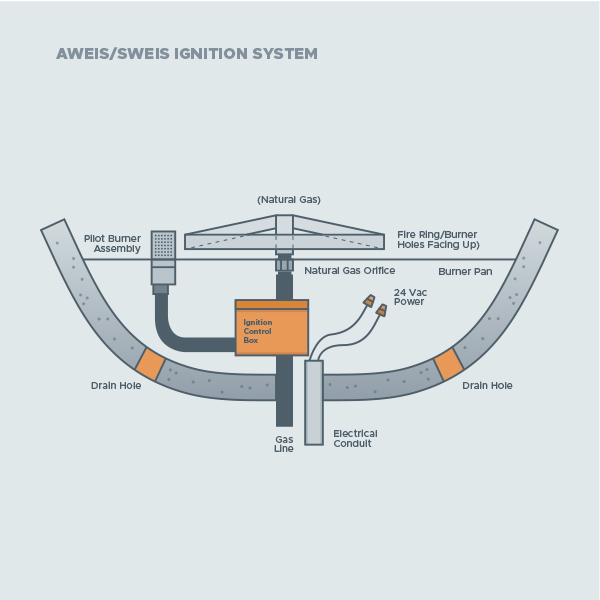 AWEIS/SWEIS IGNITION SYSTEM

(Natural Gas)

Pilot Burner Assembly

Fire Ring/Burner Holes Facing Up)

Natural Gas Orifice

Burner Pan

24 Vac Power

Ignition Control Box

Drain Hole

Drain Hole

Gas Line

Electrical Conduit