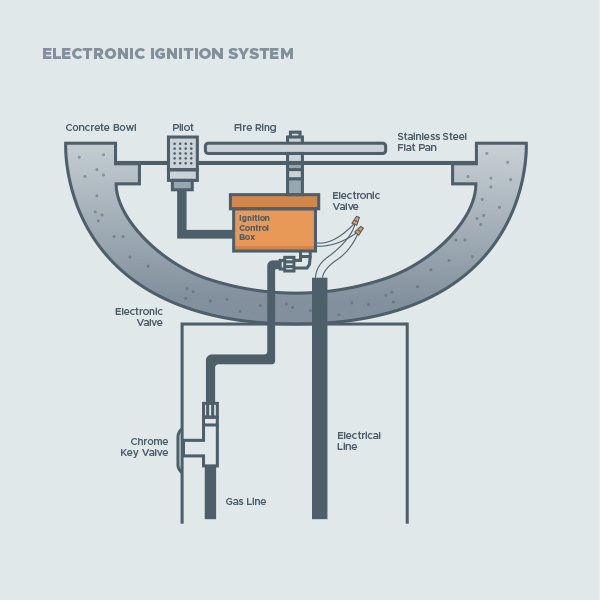 ELECTRONIC IGNITION SYSTEM

Concrete Bowl

Pilot

Fire Ring

Stainless Steel Flat Pan

Electronic Valve

Ignition Control Box

Electronic Valve

Chrome Key Valve

Electrical Line

Gas Line